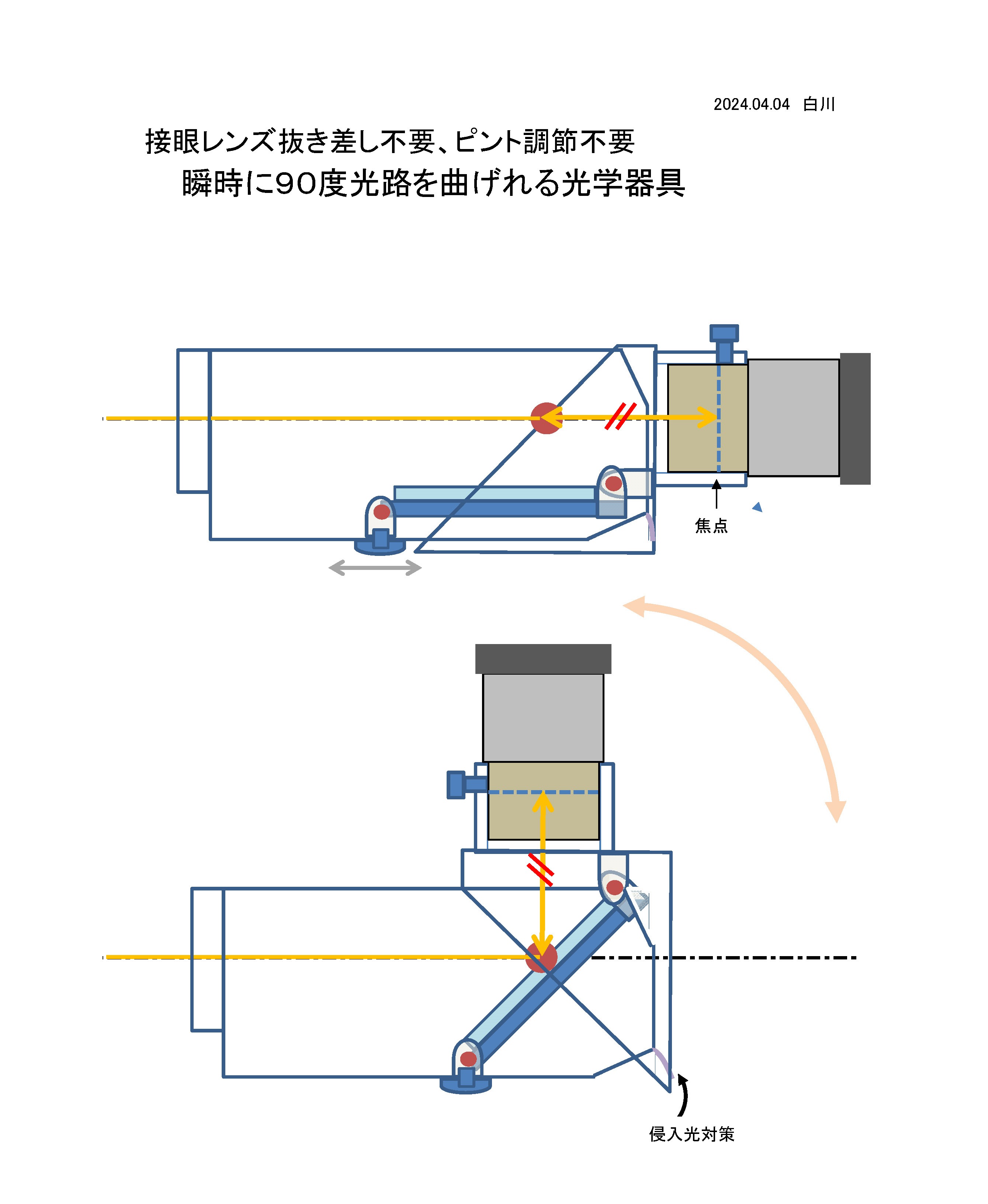 2024.04.04　白川

接眼レンズ抜き差し不要、ピント調節不要
瞬時に90度光路を曲げれる光学器具

焦点

侵入光対策